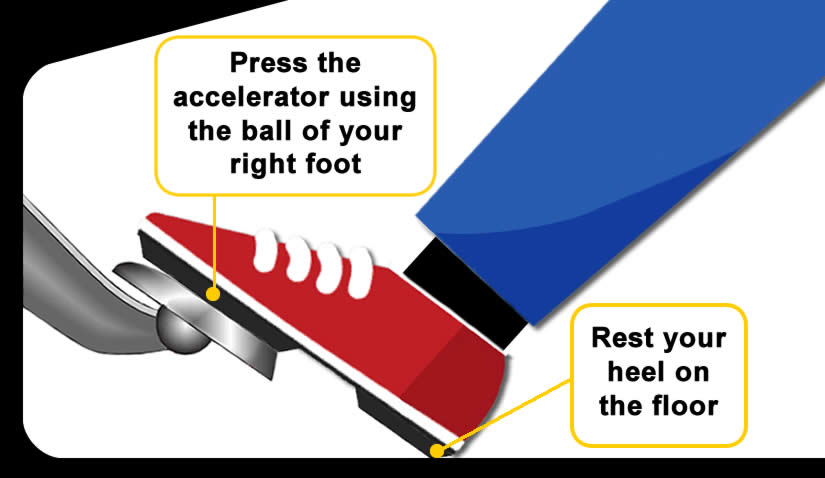 Press the accelerator using the ball of your right foot

Rest your heel on the floor